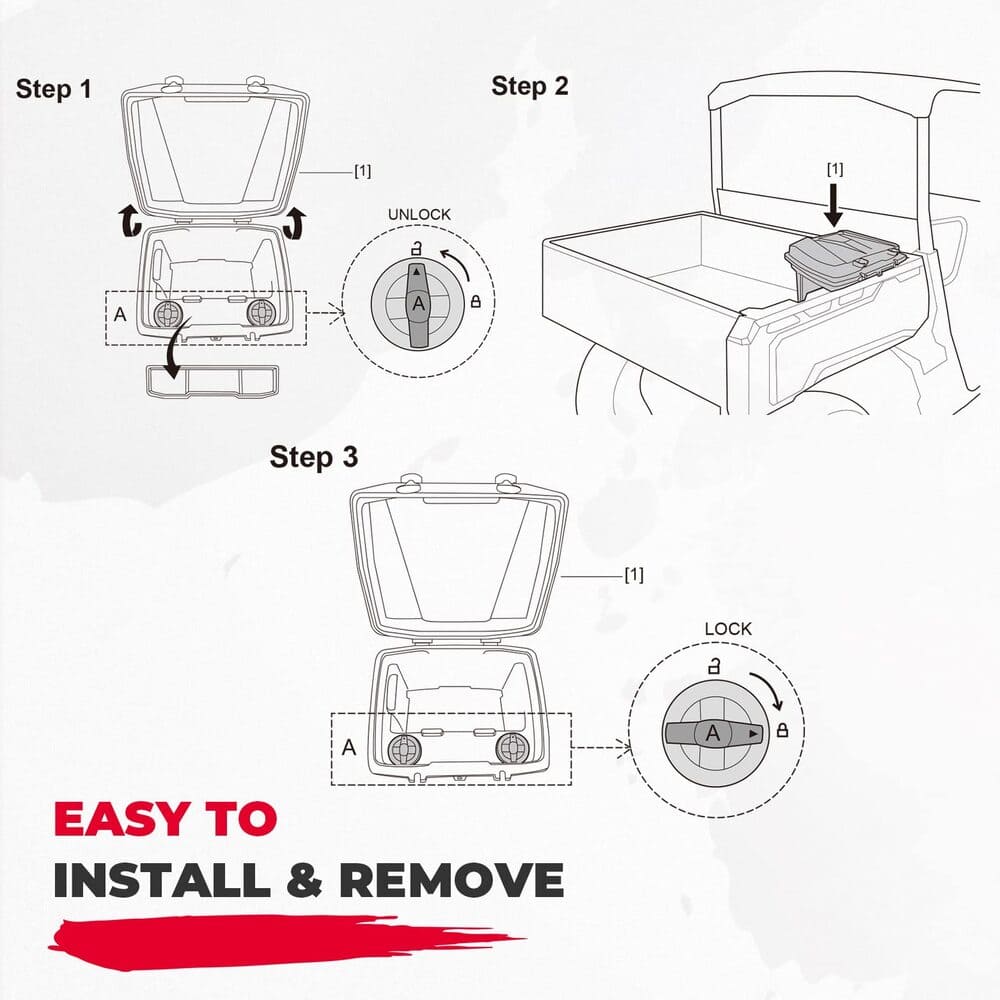 Step 1

[1]

UNLOCK

A

A

Step 2

[1]

Step 3

[1]

LOCK

A

A

EASY TO
INSTALL & REMOVE