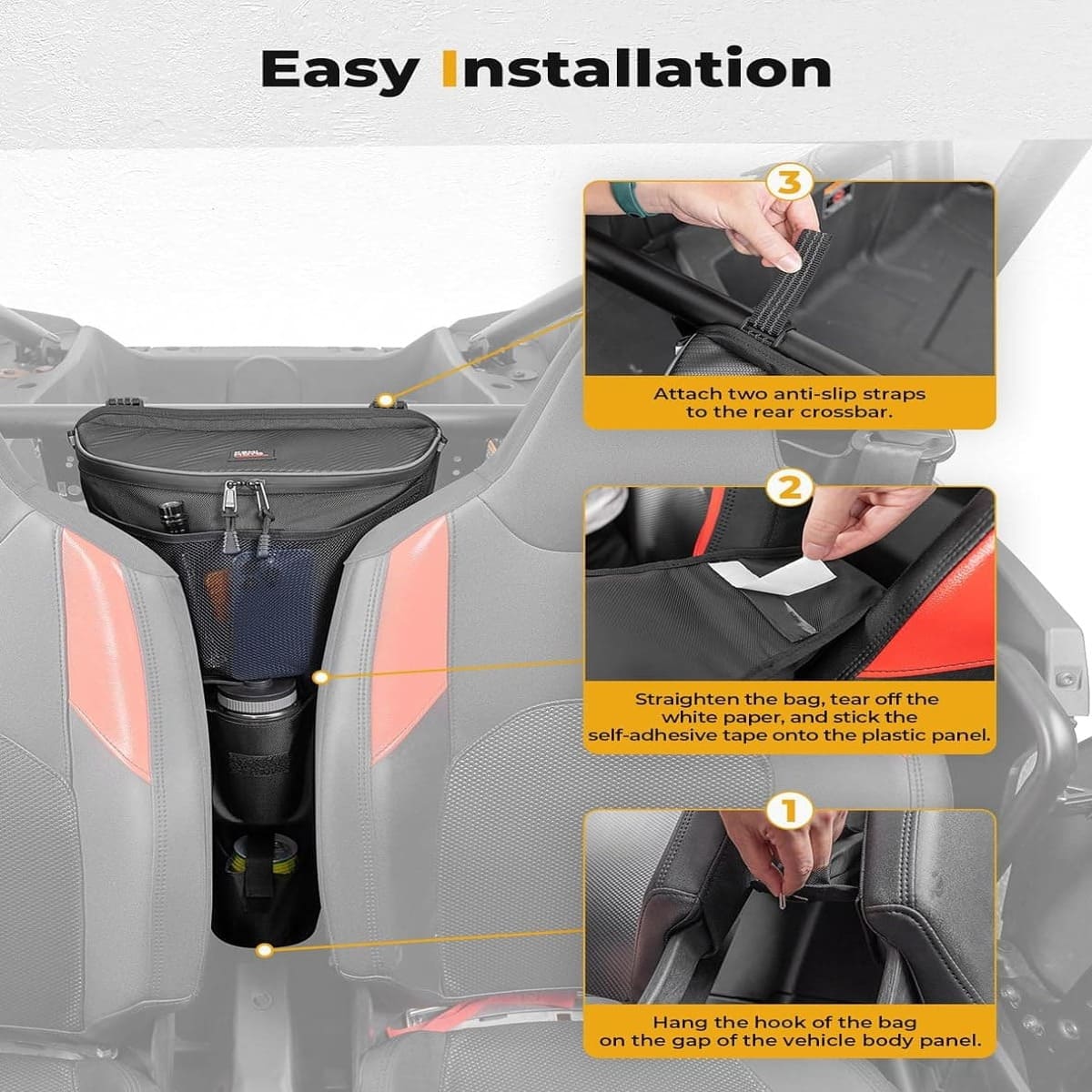 Easy Installation

3

Attach two anti-slip straps to the rear crossbar.

2

Straighten the bag, tear off the white paper, and stick the self-adhesive tape onto the plastic panel.

1

Hang the hook of the bag on the gap of the vehicle body panel.