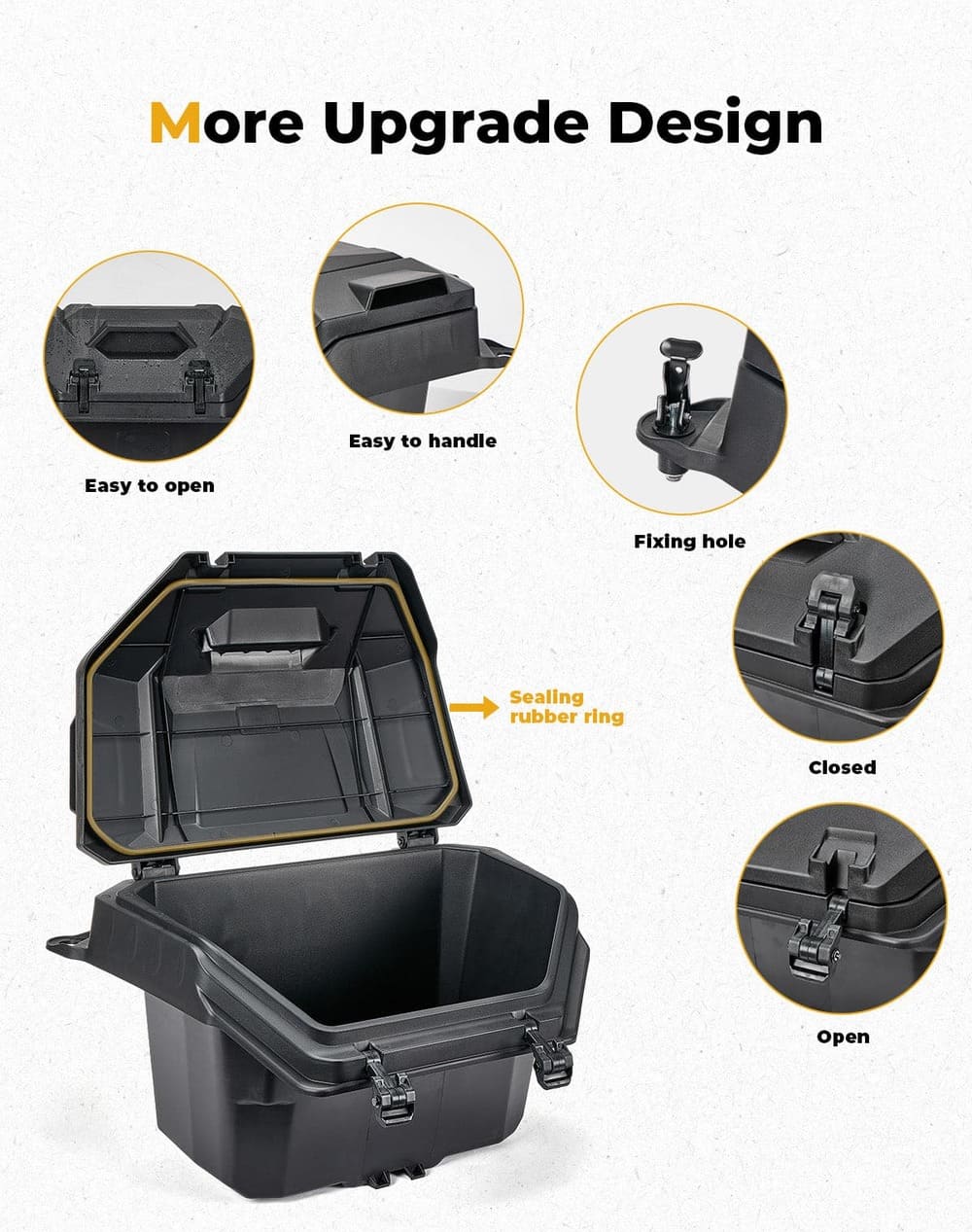 More Upgrade Design

Easy to open

Easy to handle

Fixing hole

Sealing rubber ring

Closed

Open