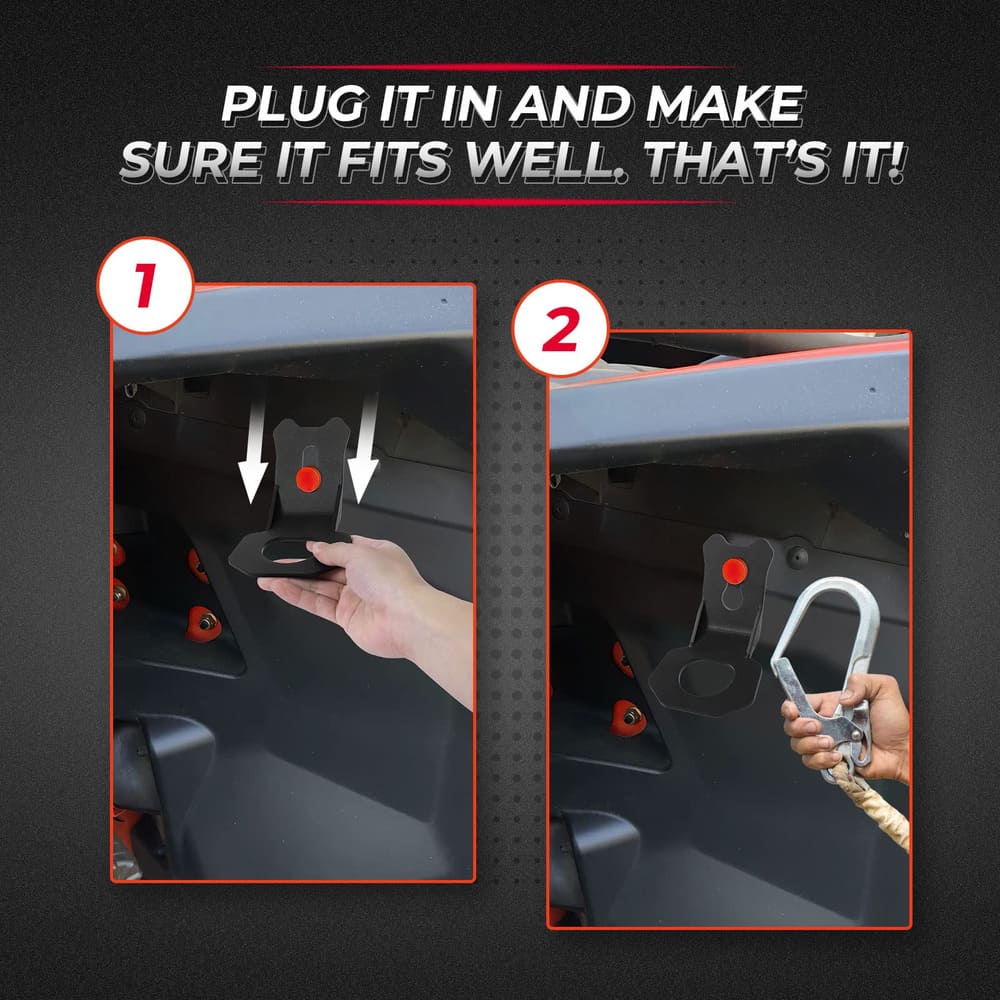 PLUG IT IN AND MAKE SURE IT FITS WELL. THAT'S IT!

1

2