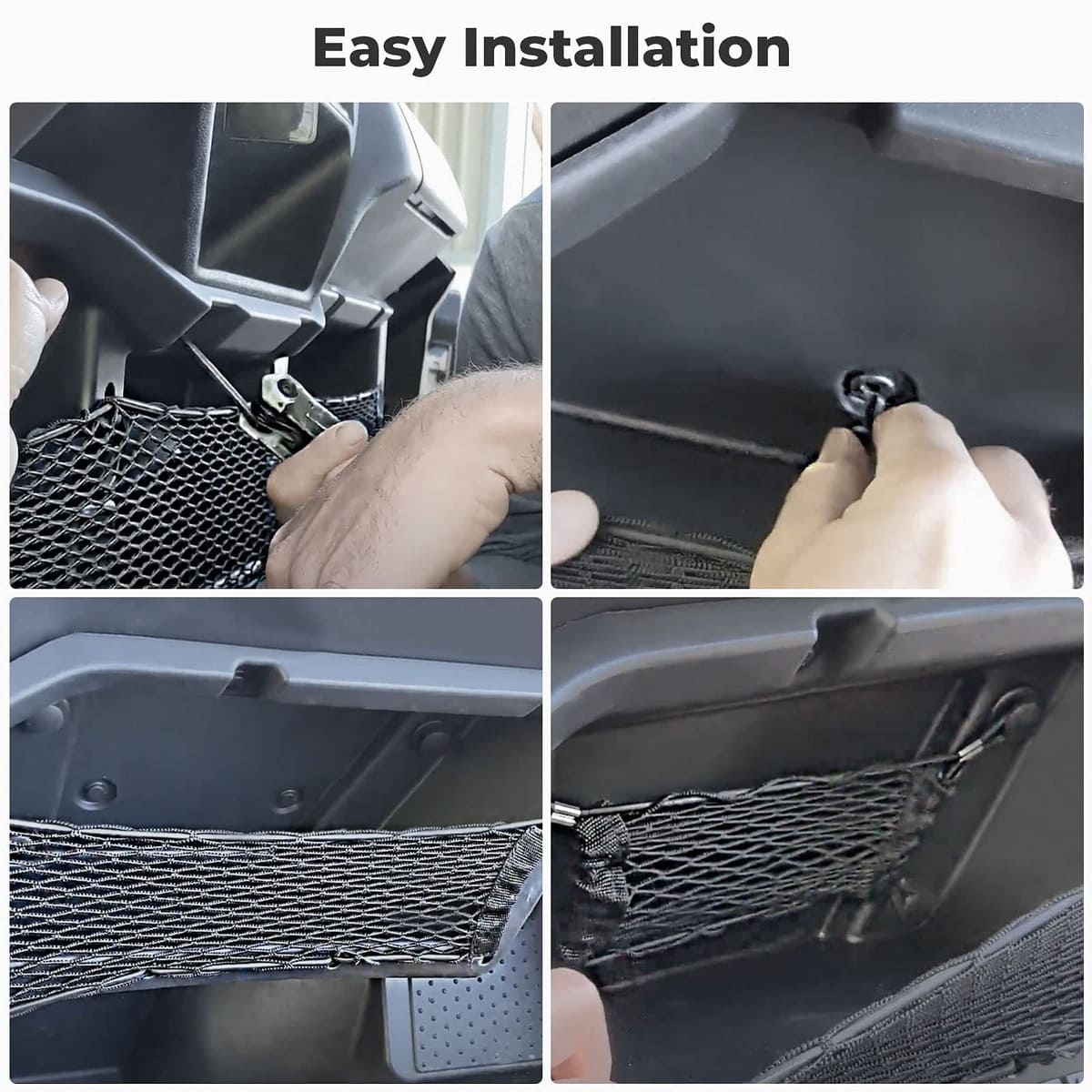 Easy Installation