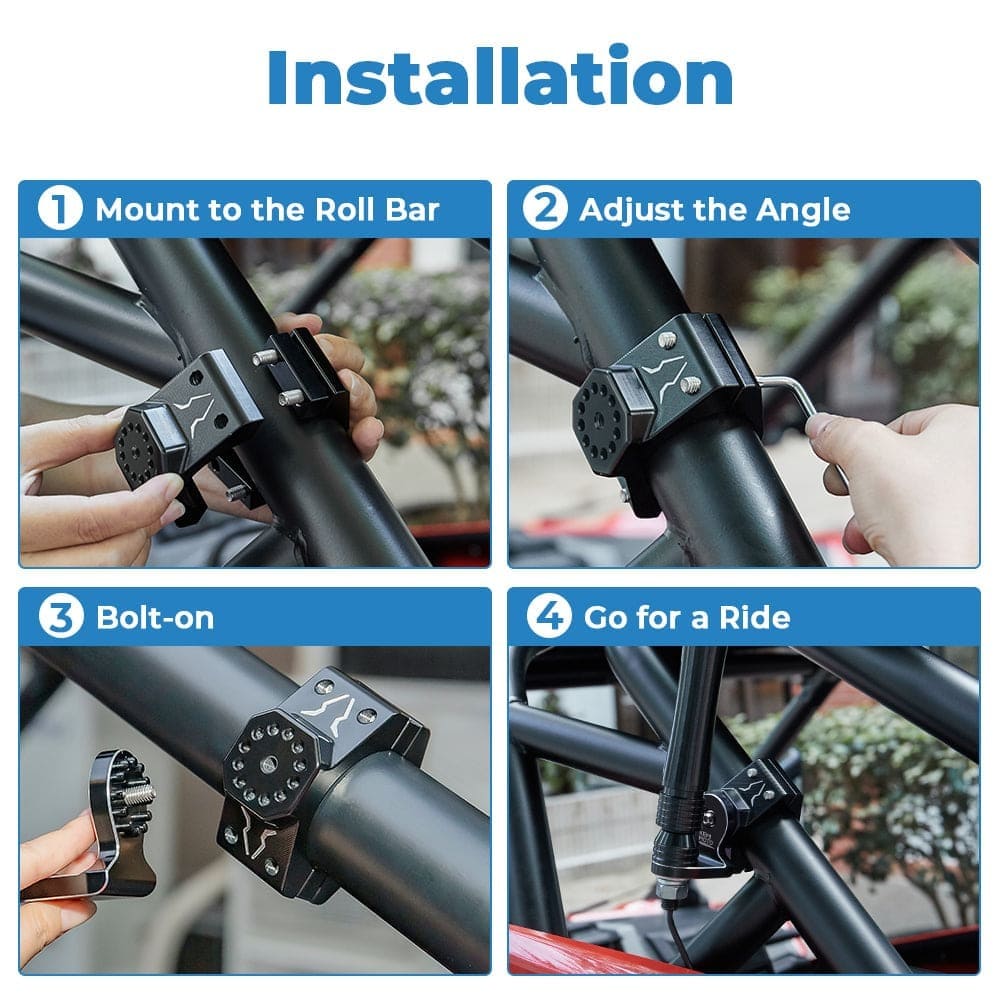 Installation

1 Mount to the Roll Bar

2 Adjust the Angle

3 Bolt-on

4 Go for a Ride