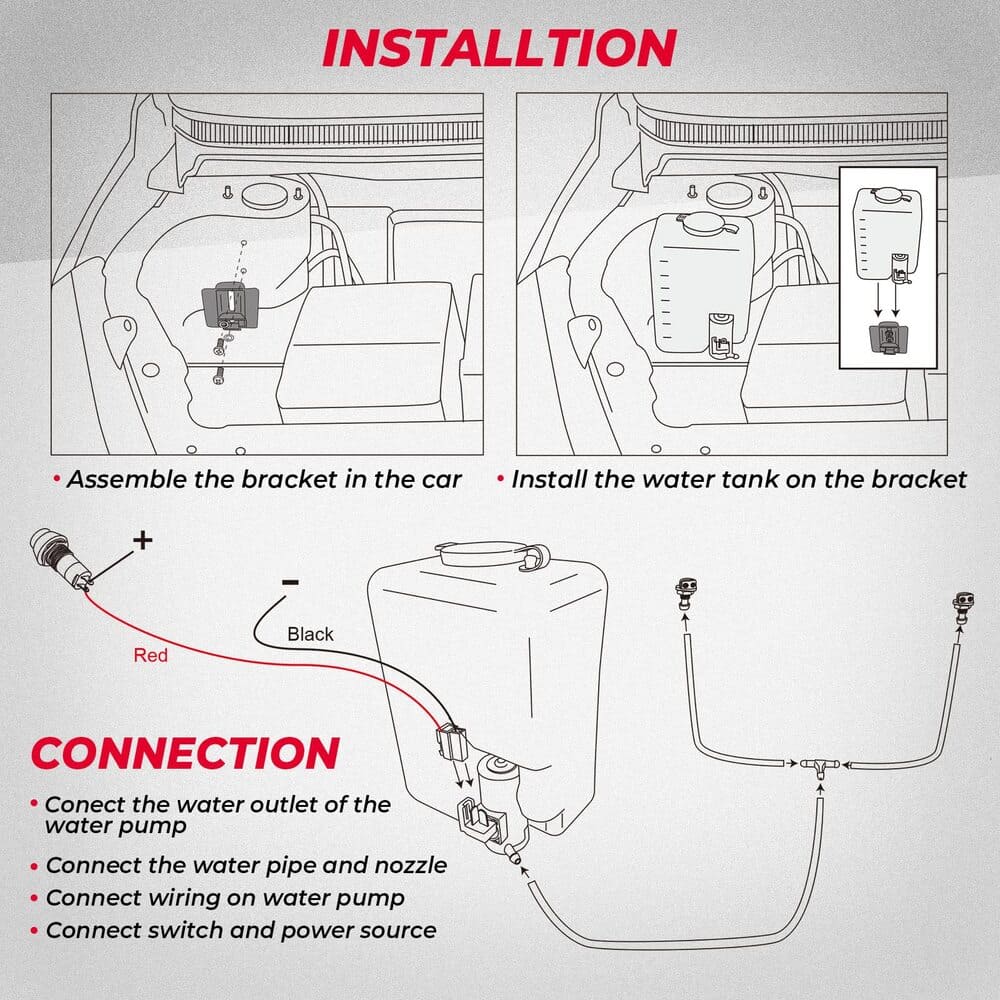 INSTALLTION

• Assemble the bracket in the car

• Install the water tank on the bracket

+

-

Black

Red

CONNECTION

• Conect the water outlet of the water pump

• Connect the water pipe and nozzle

• Connect wiring on water pump

• Connect switch and power source