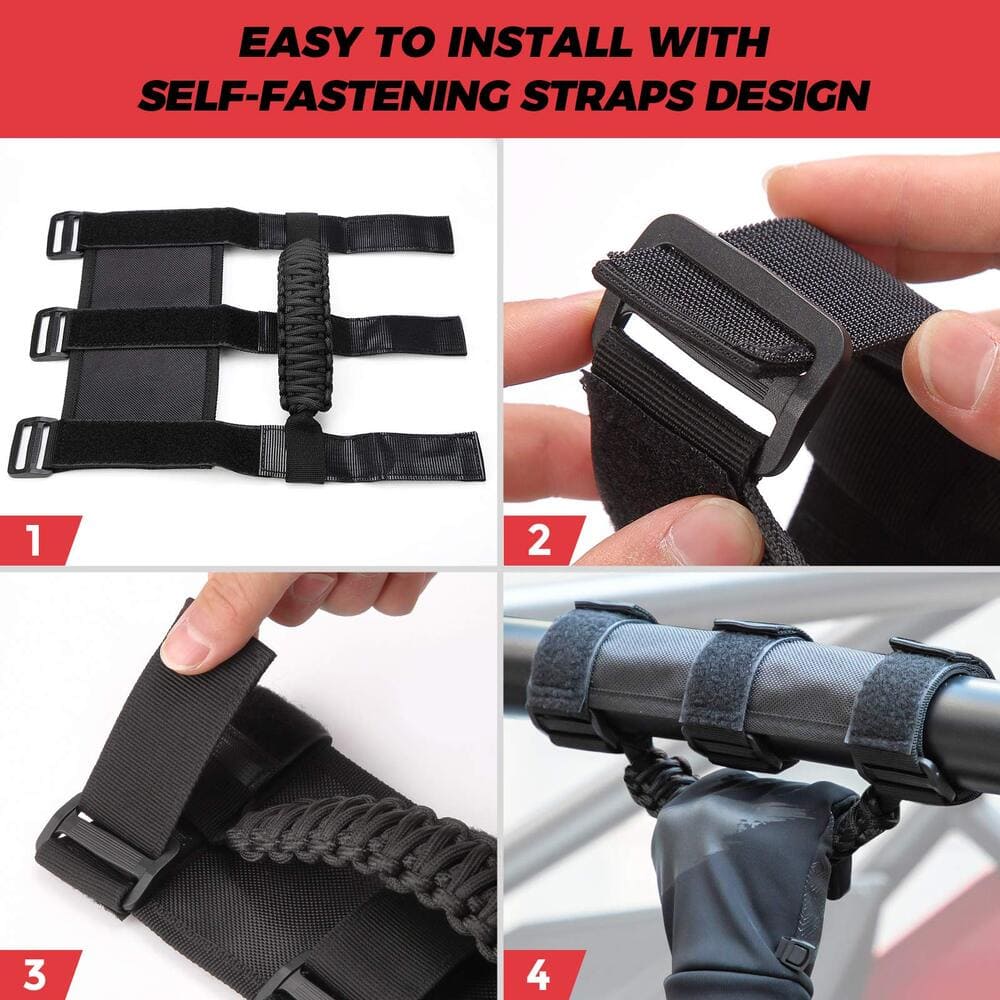 EASY TO INSTALL WITH SELF-FASTENING STRAPS DESIGN

1

2

3

4