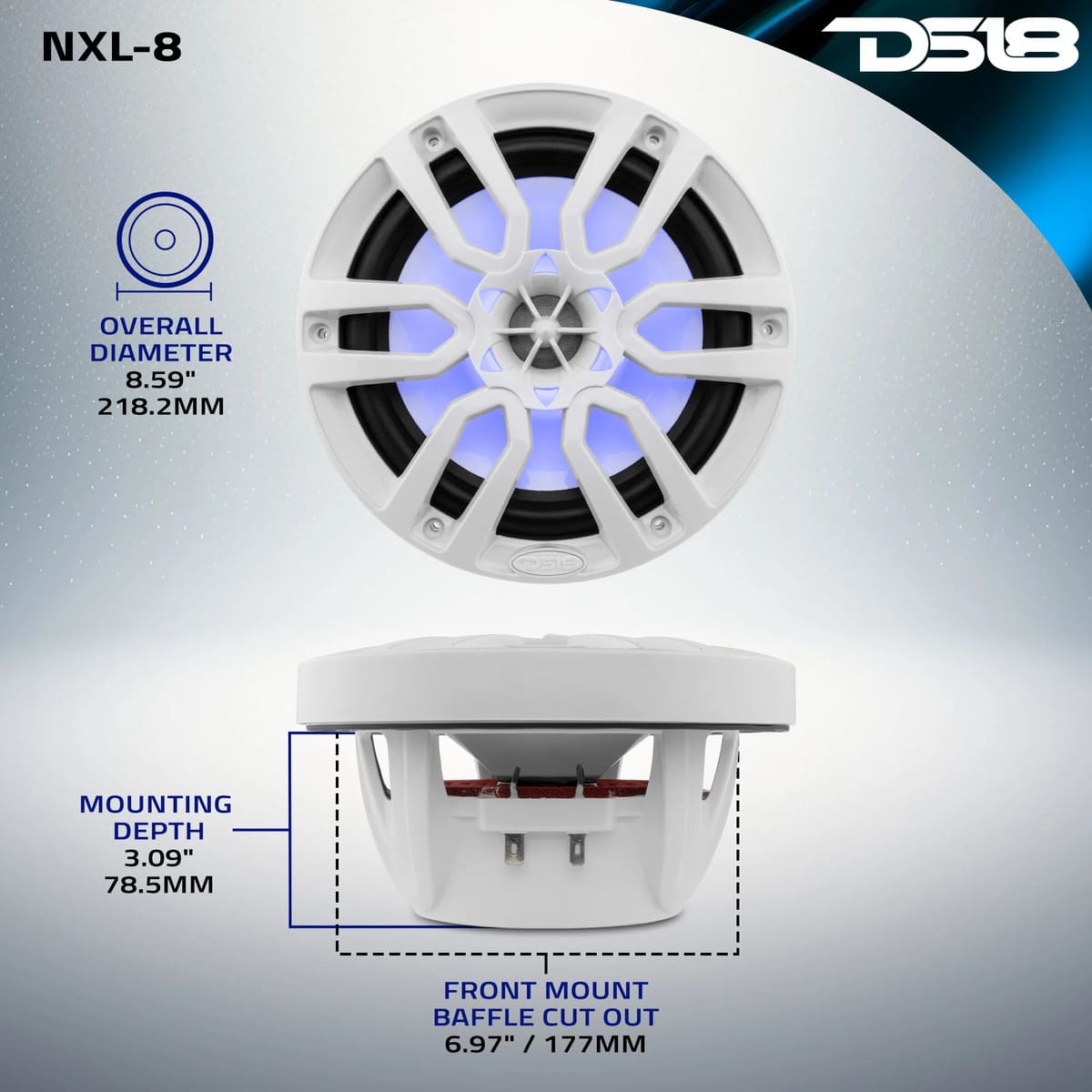 NXL-8

DS18

OVERALL DIAMETER
8.59"
218.2MM

DS18

MOUNTING DEPTH
3.09"
78.5MM

FRONT MOUNT BAFFLE CUT OUT
6.97" / 177MM