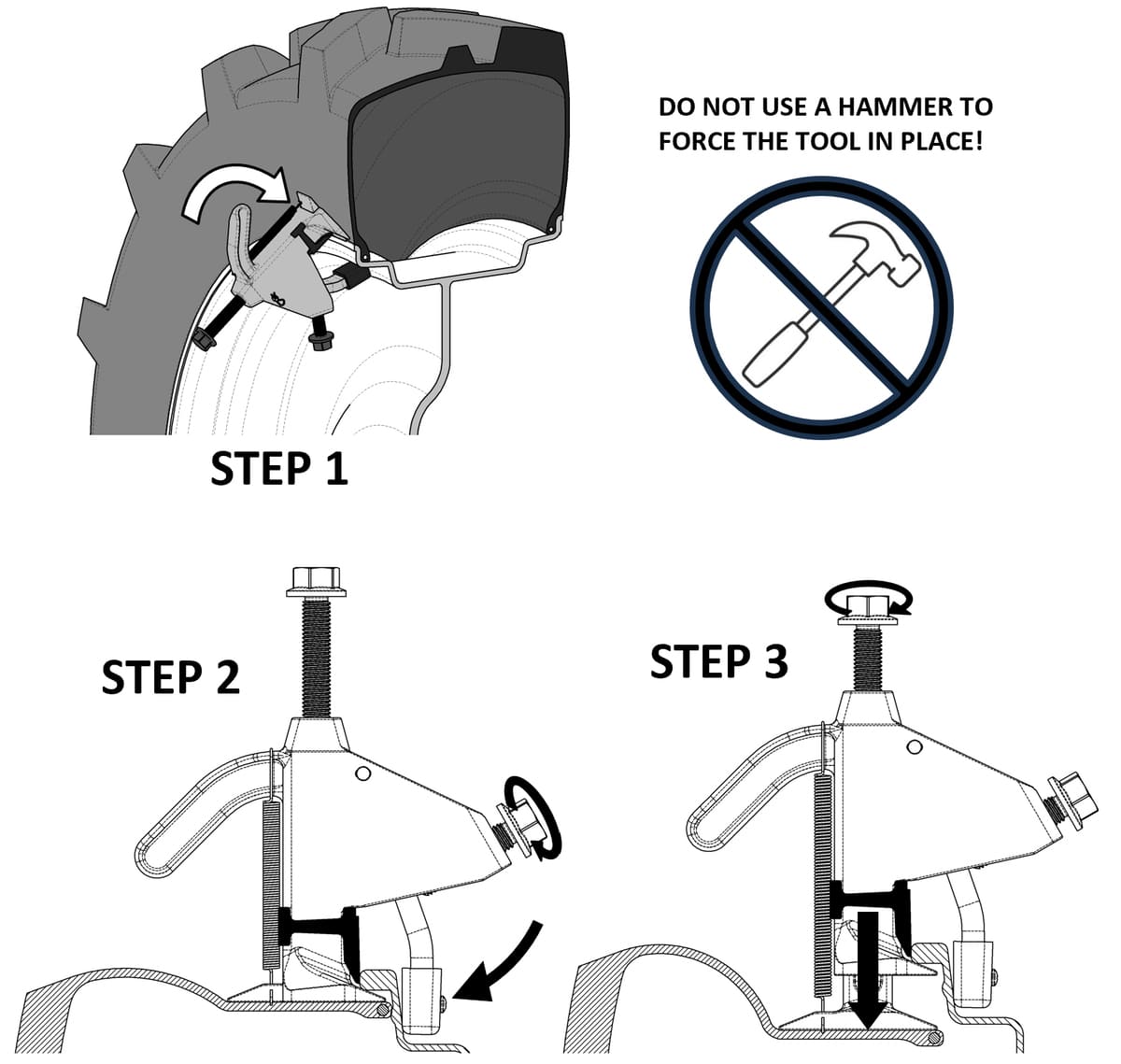 DO NOT USE A HAMMER TO FORCE THE TOOL IN PLACE!

STEP 1

STEP 2

STEP 3