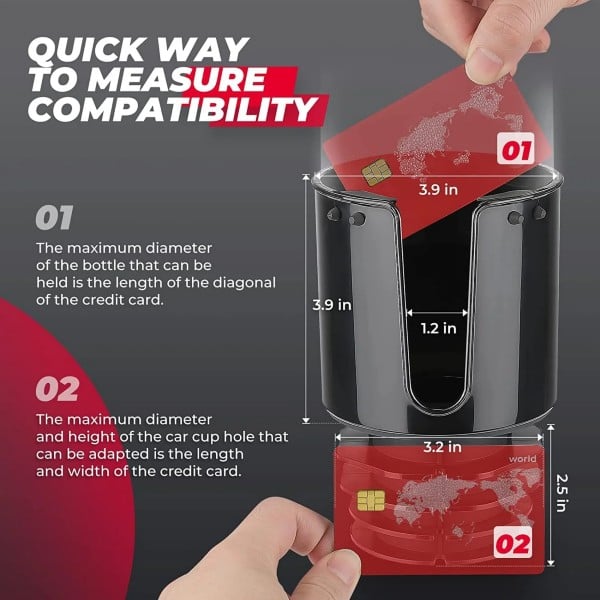 QUICK WAY TO MEASURE COMPATIBILITY

01

The maximum diameter of the bottle that can be held is the length of the diagonal of the credit card.

02

The maximum diameter and height of the car cup hole that can be adapted is the length and width of the credit card.

01

3.9 in

3.9 in

1.2 in

3.2 in

world

2.5 in

02