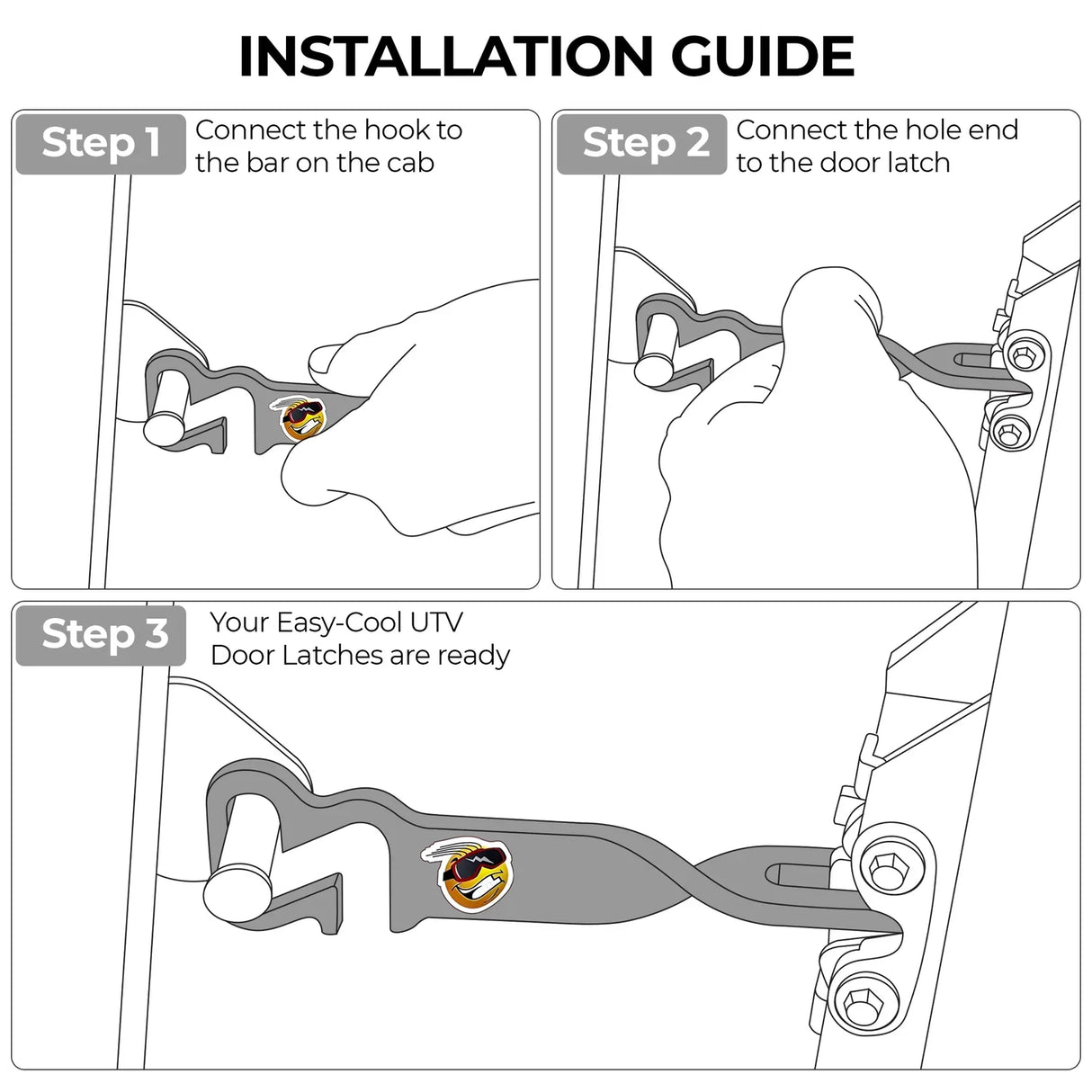 INSTALLATION GUIDE

Step 1 Connect the hook to the bar on the cab

Step 2 Connect the hole end to the door latch

Step 3 Your Easy-Cool UTV Door Latches are ready